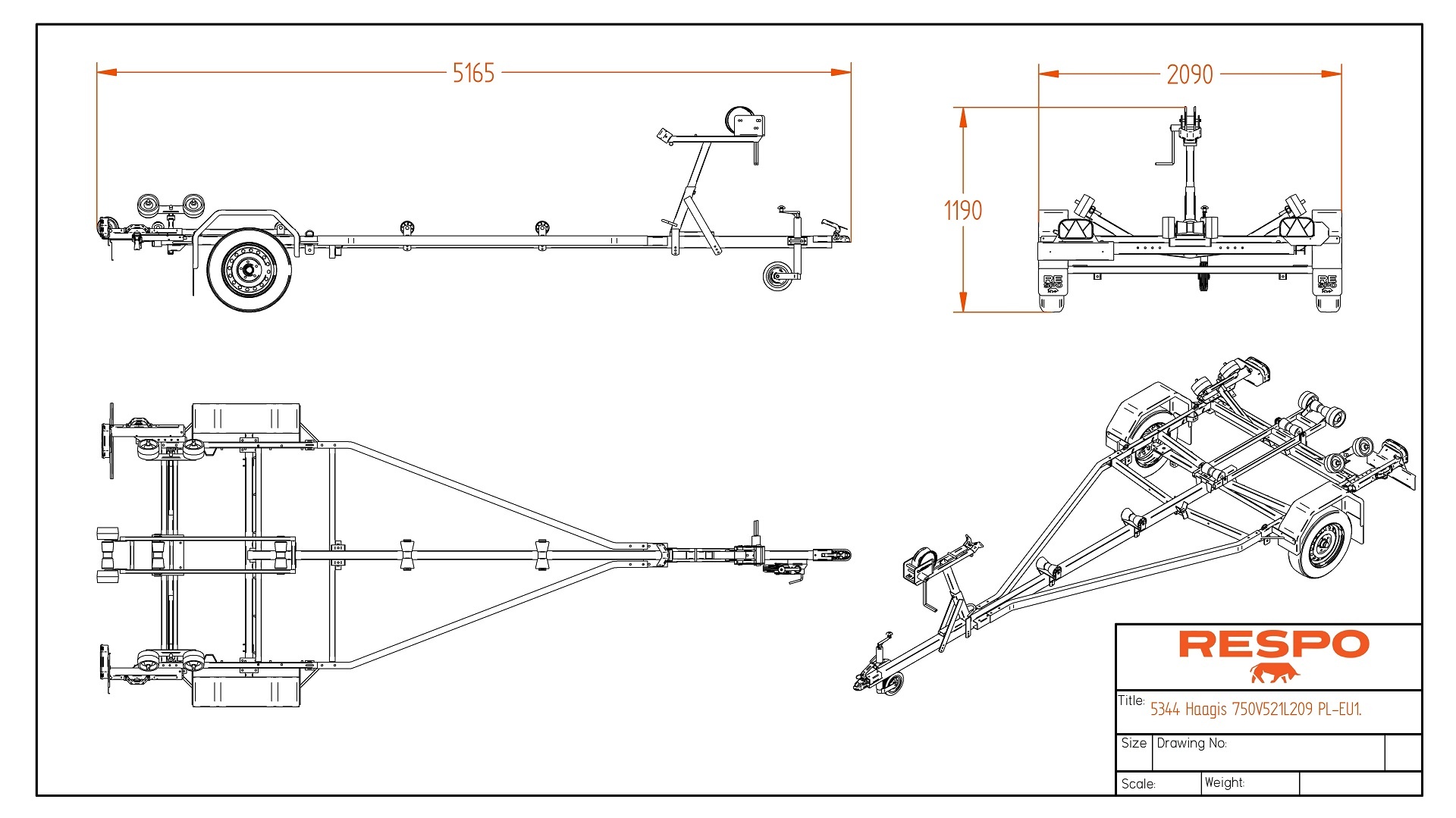 5165

2090

1190

RESPO

Title: 5344 Haagis 750V521L209 PL-EU1.

Size Drawing No:

Scale: Weight: